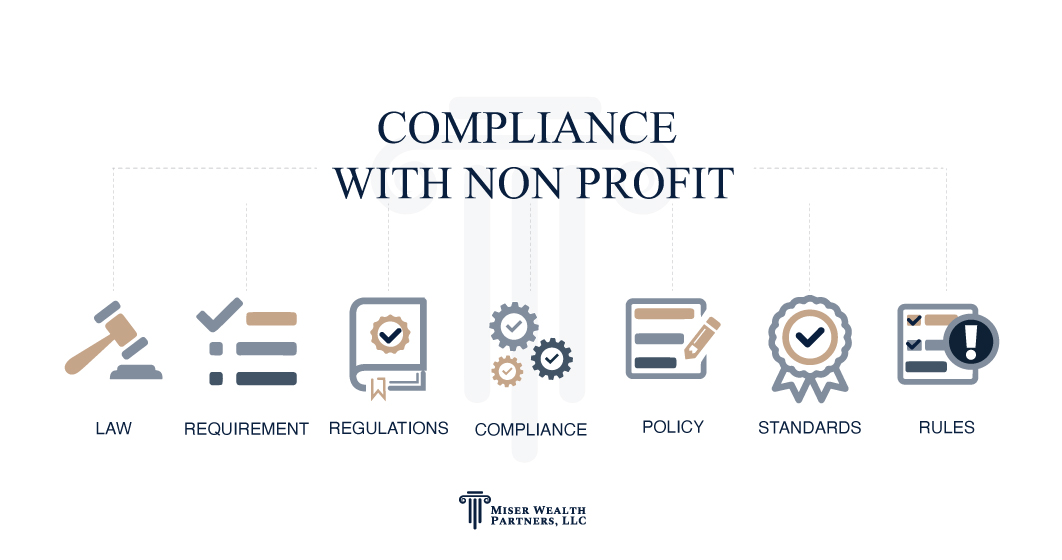 COMPLIANCE
WITH NON PROFIT

LAW

REQUIREMENT

REGULATIONS

COMPLIANCE

POLICY

STANDARDS

RULES

MISER WEALTH
PARTNERS, LLC