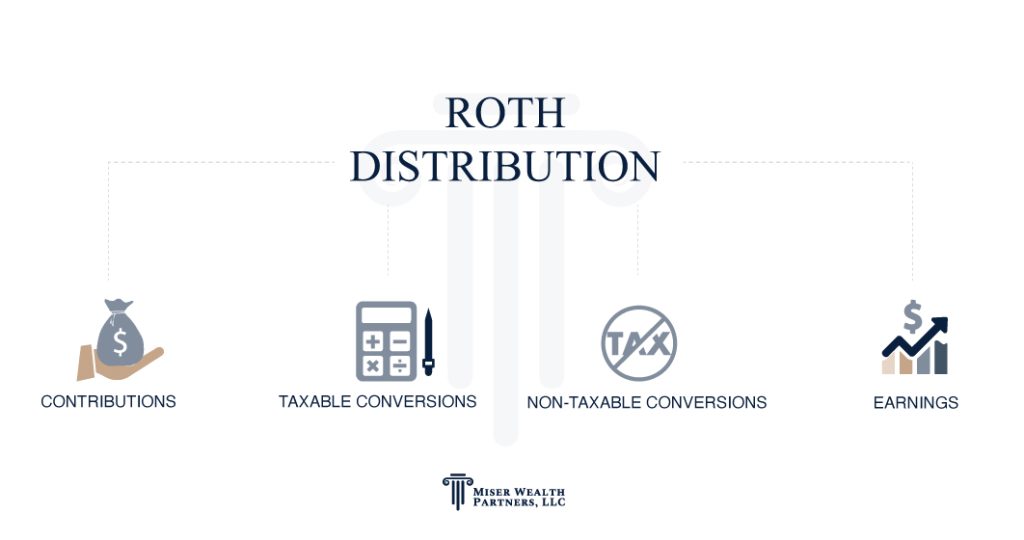 ROTH
DISTRIBUTION

$

CONTRIBUTIONS

TAXABLE CONVERSIONS

TAX

NON-TAXABLE CONVERSIONS

$

EARNINGS

MISER WEALTH
PARTNERS, LLC